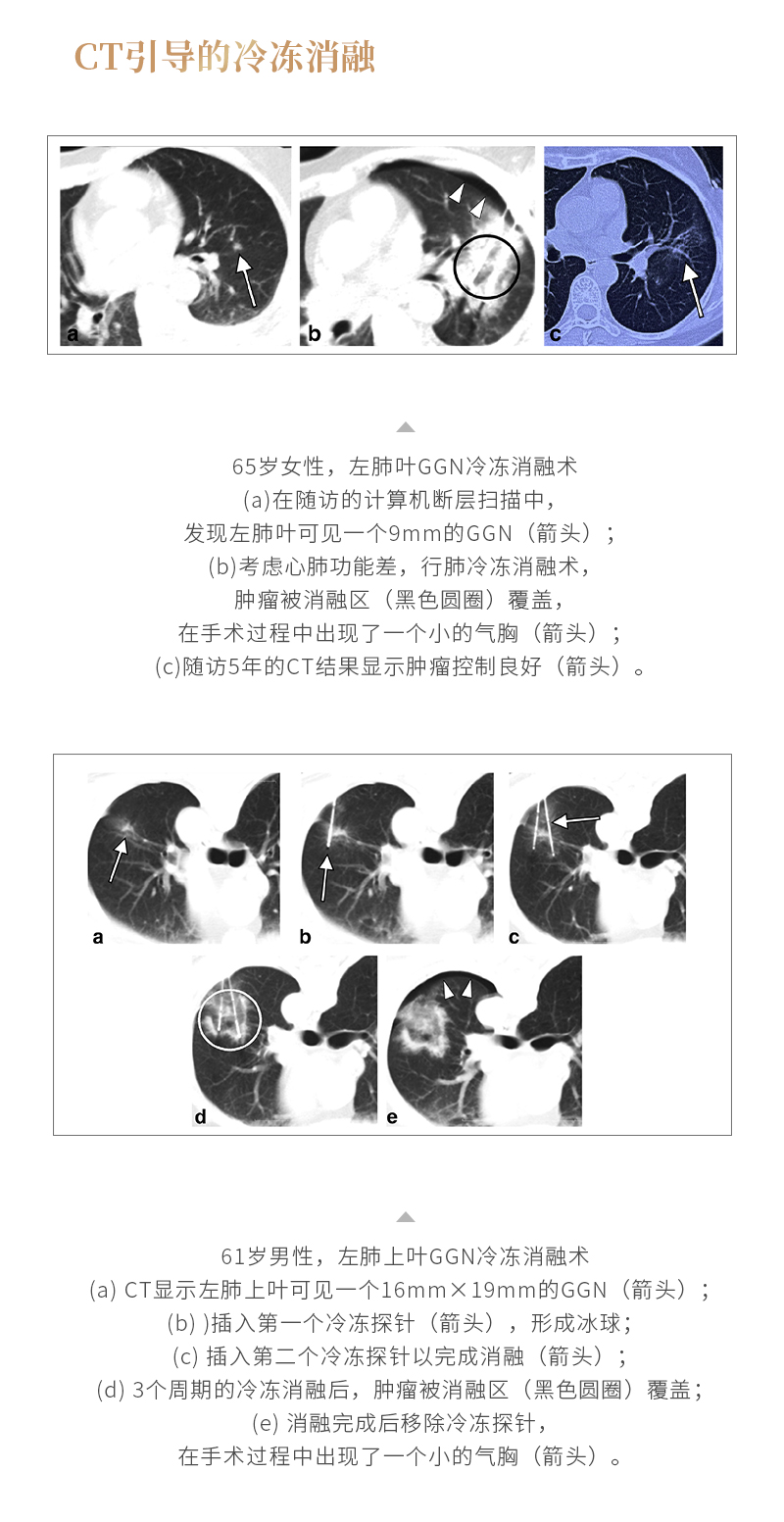 CT引导的冷冻消融

a

b

c

65岁女性，左肺叶GGN冷冻消融术
(a)在随访的计算机断层扫描中，
发现左肺叶可见一个9mm的GGN（箭头）；
(b)考虑心肺功能差，行肺冷冻消融术，
肿瘤被消融区（黑色圆圈）覆盖，
在手术过程中出现了一个小的气胸（箭头）；
(c)随访5年的CT结果显示肿瘤控制良好（箭头）。

a

b

c

d

e

61岁男性，左肺上叶GGN冷冻消融术
(a) CT显示左肺上叶可见一个16mm×19mm的GGN（箭头）；
(b) )插入第一个冷冻探针（箭头），形成冰球；
(c) 插入第二个冷冻探针以完成消融（箭头）；
(d) 3个周期的冷冻消融后，肿瘤被消融区（黑色圆圈）覆盖；
(e) 消融完成后移除冷冻探针，
在手术过程中出现了一个小的气胸（箭头）。